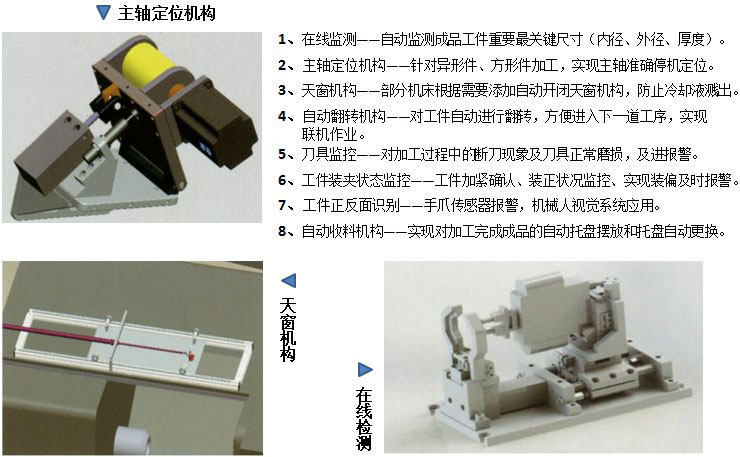 主轴定位机构

1、在线监测——自动监测成品工件重要最关键尺寸（内径、外径、厚度）。
2、主轴定位机构——针对异形件、方形件加工，实现主轴准确停机定位。
3、天窗机构——部分机床根据需要添加自动开闭天窗机构，防止冷却液溅出。
4、自动翻转机构——对工件自动进行翻转，方便进入下一道工序，实现联机作业。
5、刀具监控——对加工过程中的断刀现象及刀具正常磨损，及进报警。
6、工件装夹状态监控——工件加紧确认、装正状况监控、实现装偏及时报警。
7、工件正反面识别——手爪传感器报警，机械人视觉系统应用。
8、自动收料机构——实现对加工完成成品的自动托盘摆放和托盘自动更换。

天窗机构

在线检测